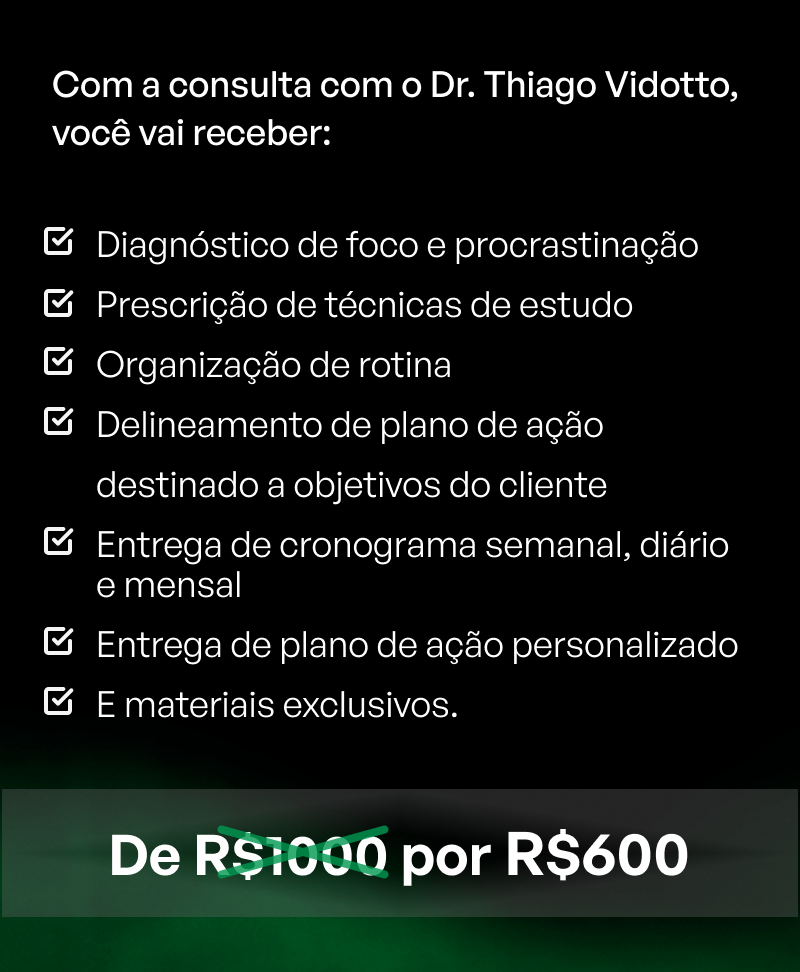 Com a consulta com o Dr. Thiago Vidotto, você vai receber:

☑ Diagnóstico de foco e procrastinação
☑ Prescrição de técnicas de estudo
☑ Organização de rotina
☑ Delineamento de plano de ação destinado a objetivos do cliente
☑ Entrega de cronograma semanal, diário e mensal
☑ Entrega de plano de ação personalizado
☑ E materiais exclusivos.

De R$1000 por R$600